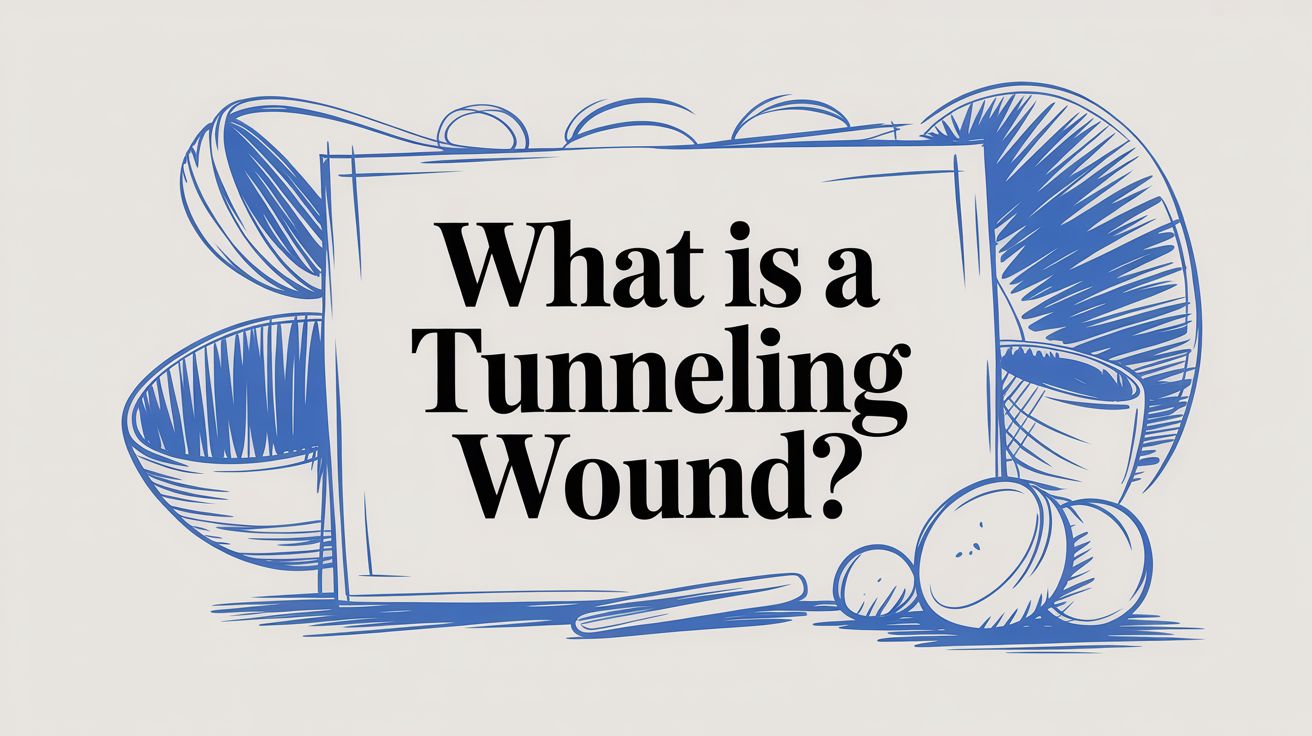 What is a Tunneling Wound?