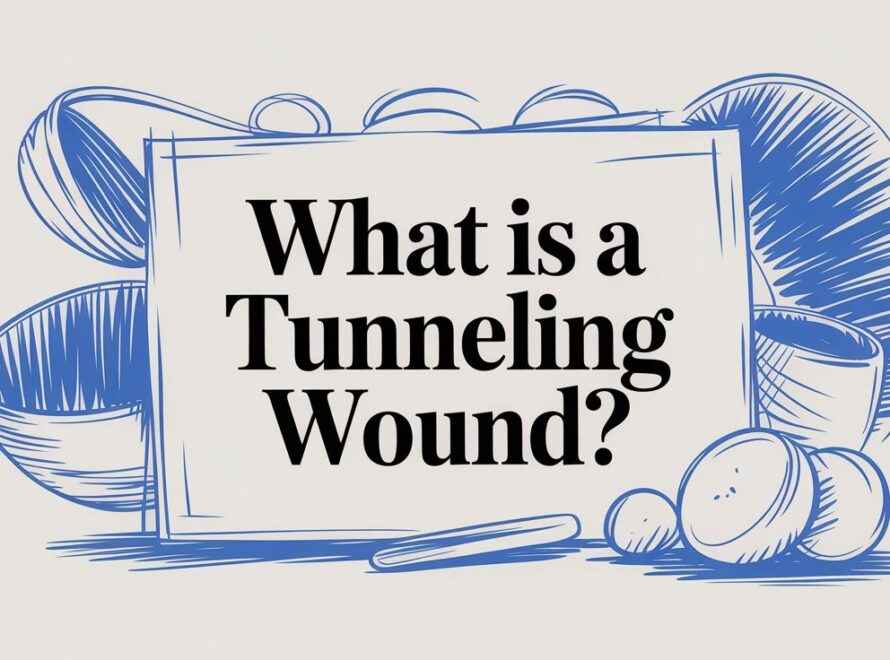 What is a Tunneling Wound?