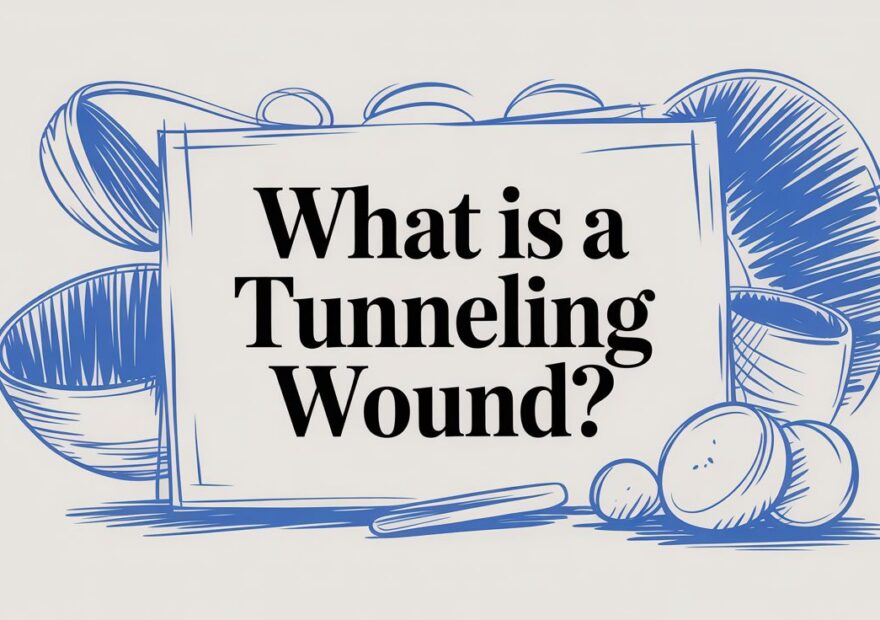 What is a Tunneling Wound?